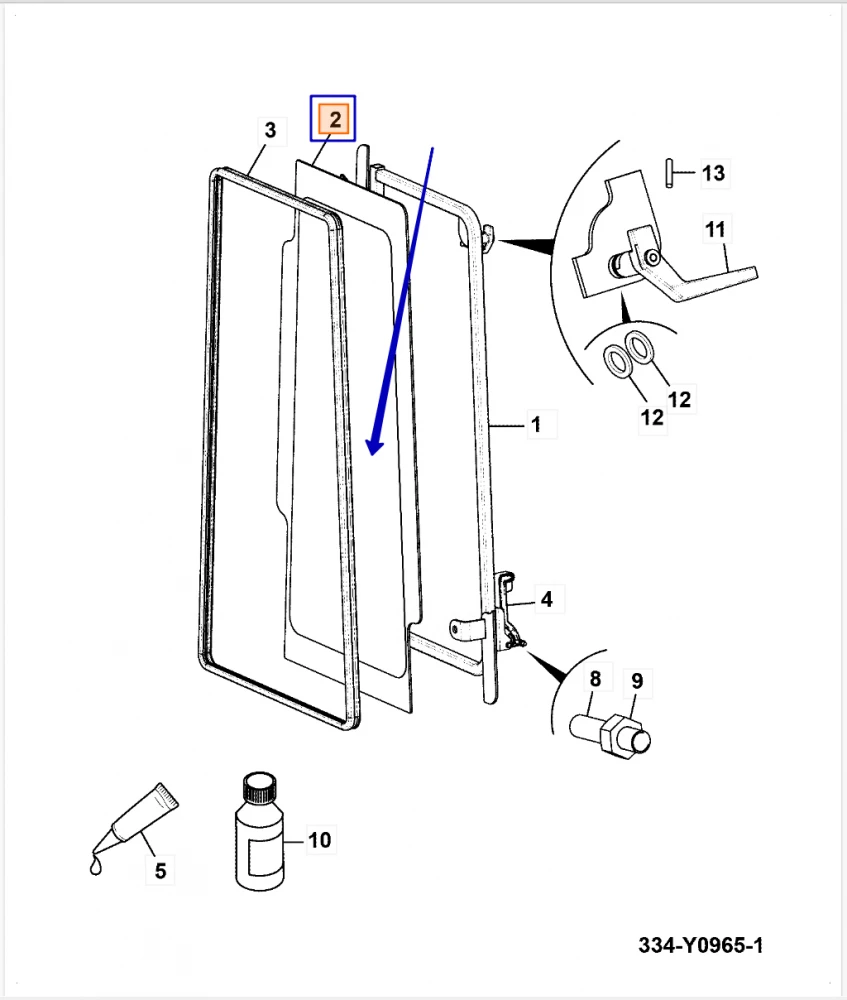 3
2
13
11
12
12
1
4
8
9
5
10
334-Y0965-1